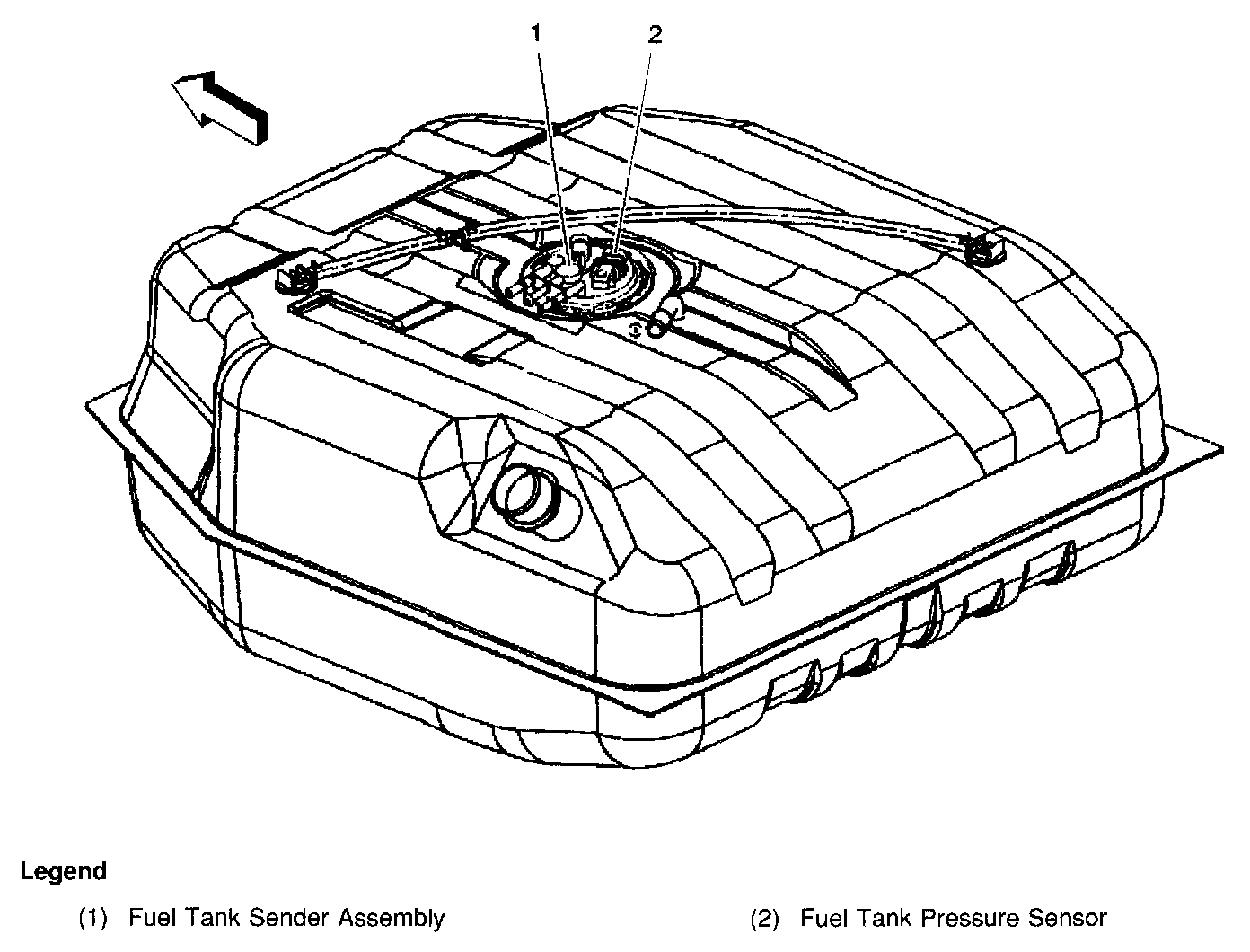 1 2

Legend

(1) Fuel Tank Sender Assembly

(2) Fuel Tank Pressure Sensor