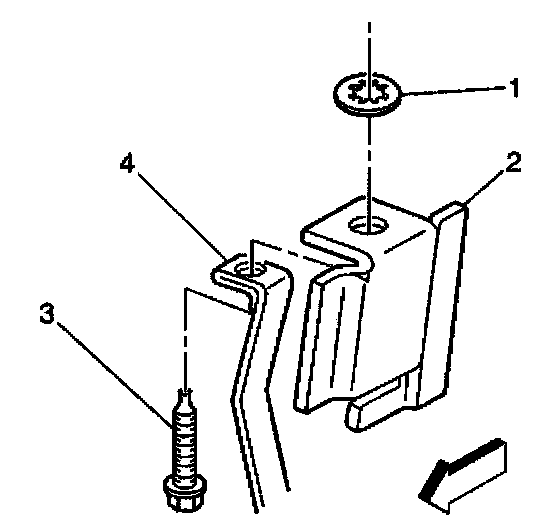 1
4
2
3