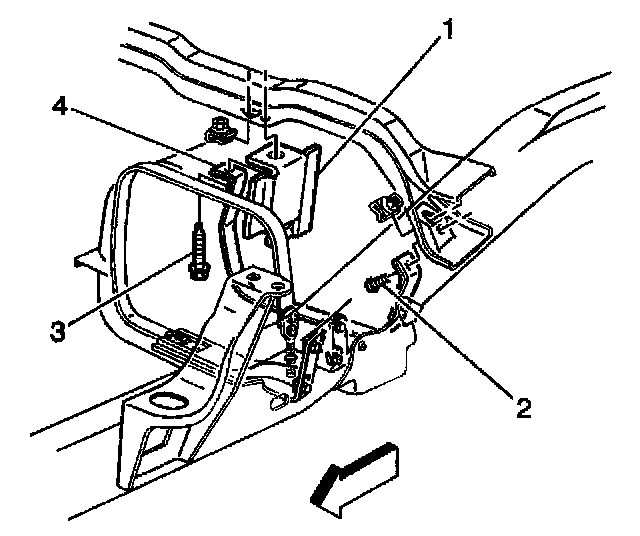 1
4
3
2