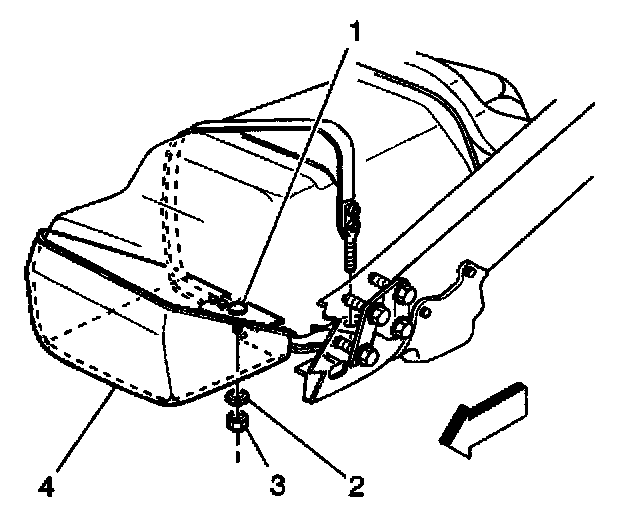 1
4
3
2