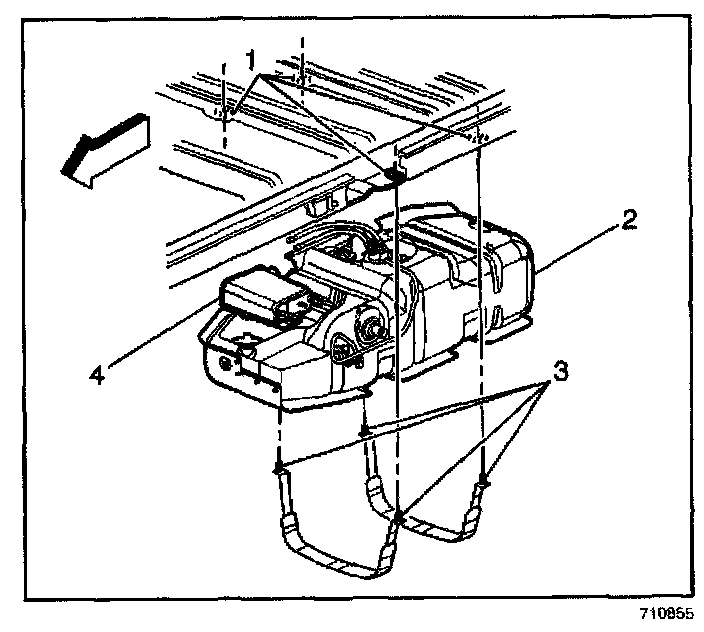 1
2
4
3
710855