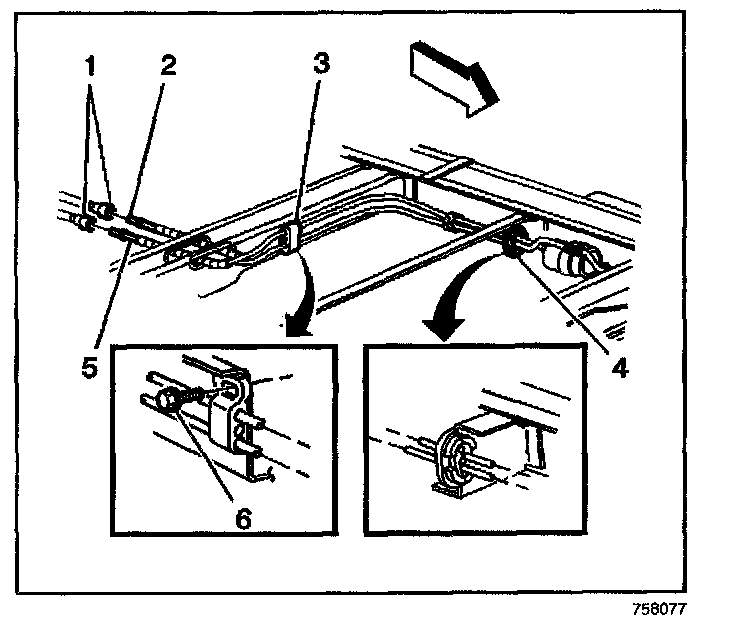 1
2
3
5
4
6
758077