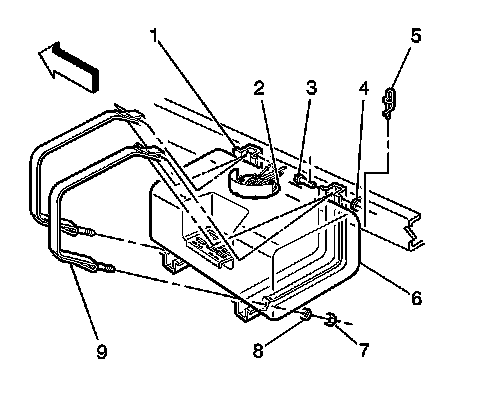 1
2
3
4
5
6
7
8
9