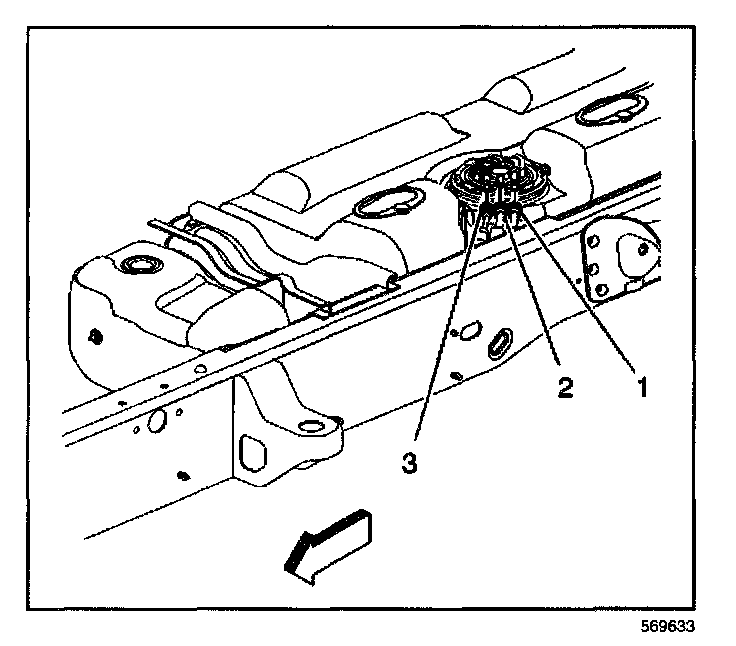 2
1
3
569633