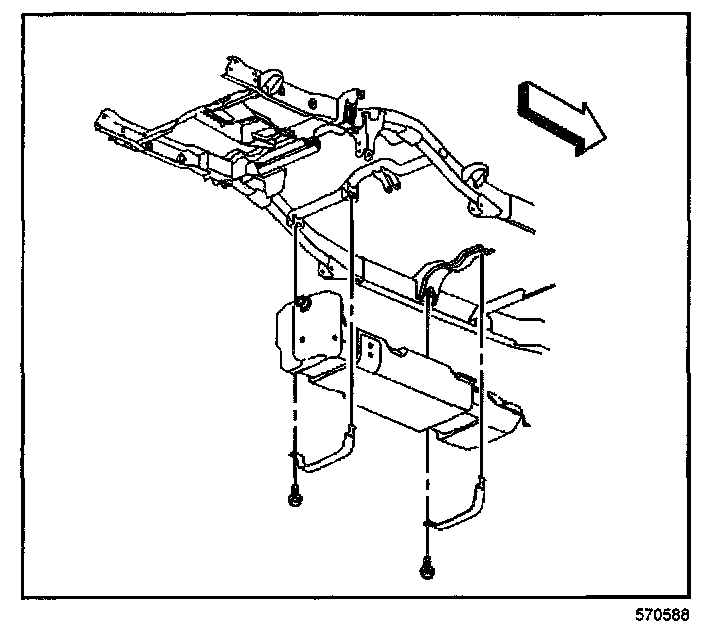 570588