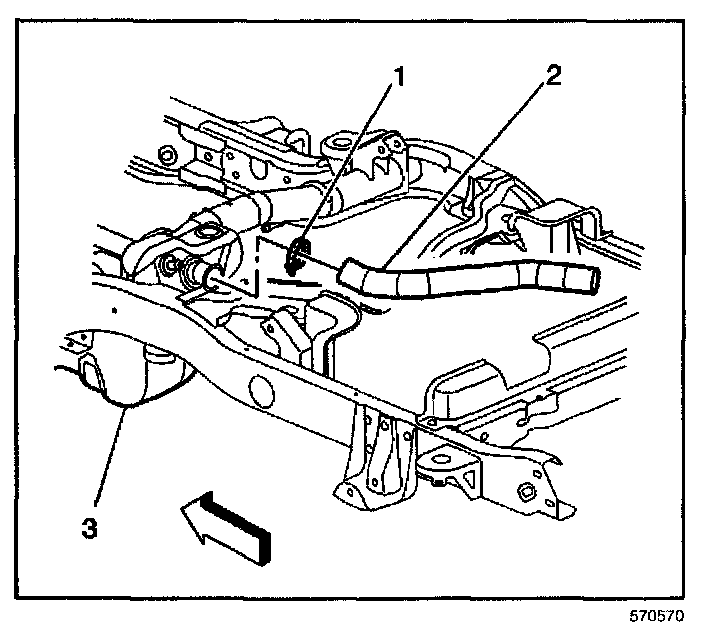 1
2
3
570570