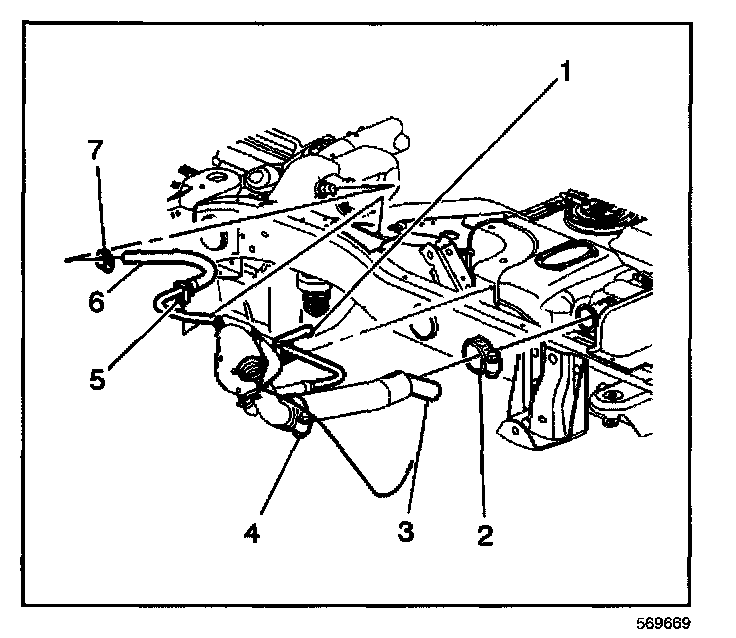 1
7
6
5
4
3
2
569669