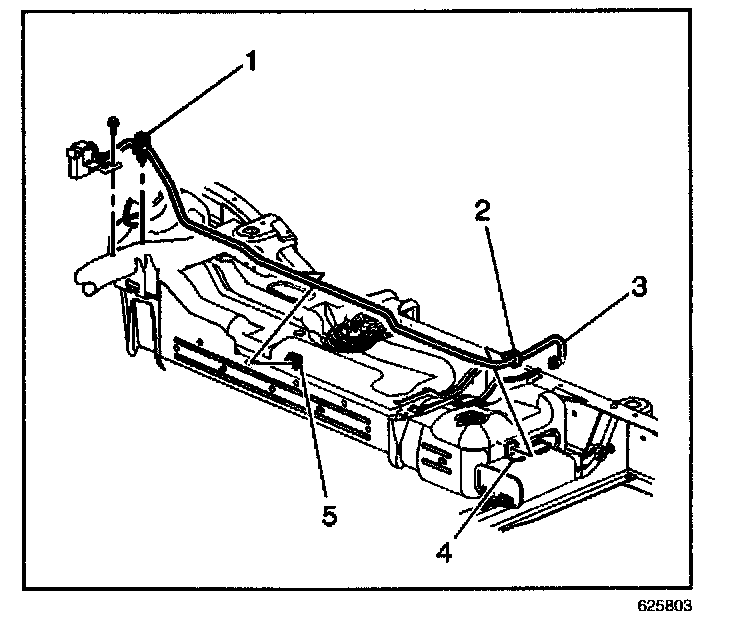 1
2
3
5
4
625803