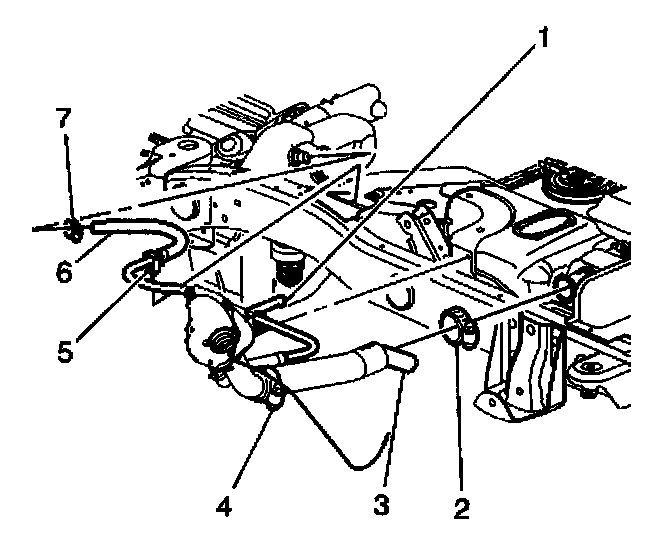 1
7
6
5
4
3
2