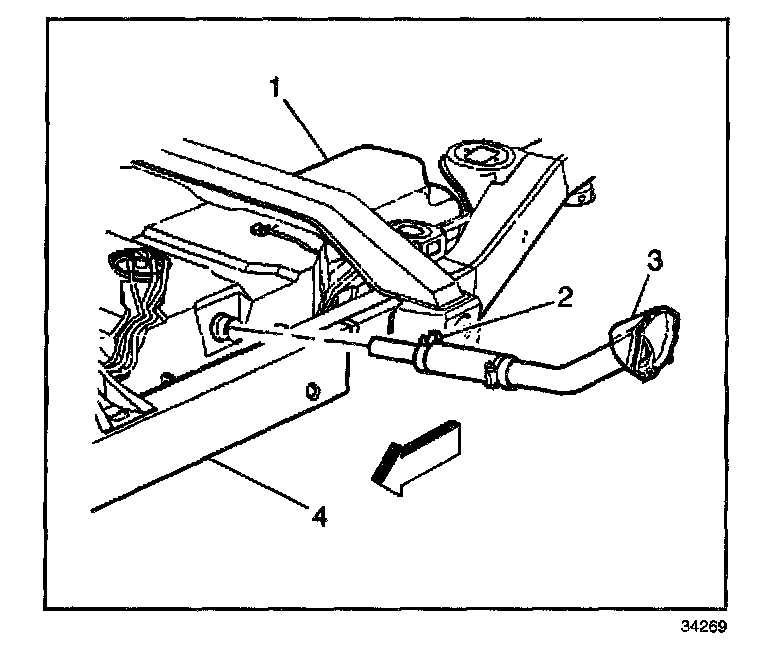 1
3
2
4
34269