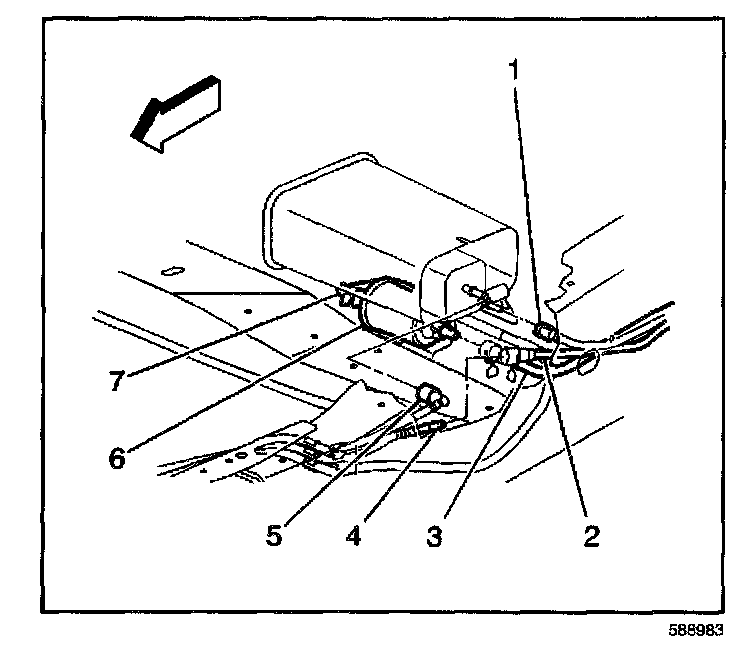 1
7
6
5
4
3
2
588983