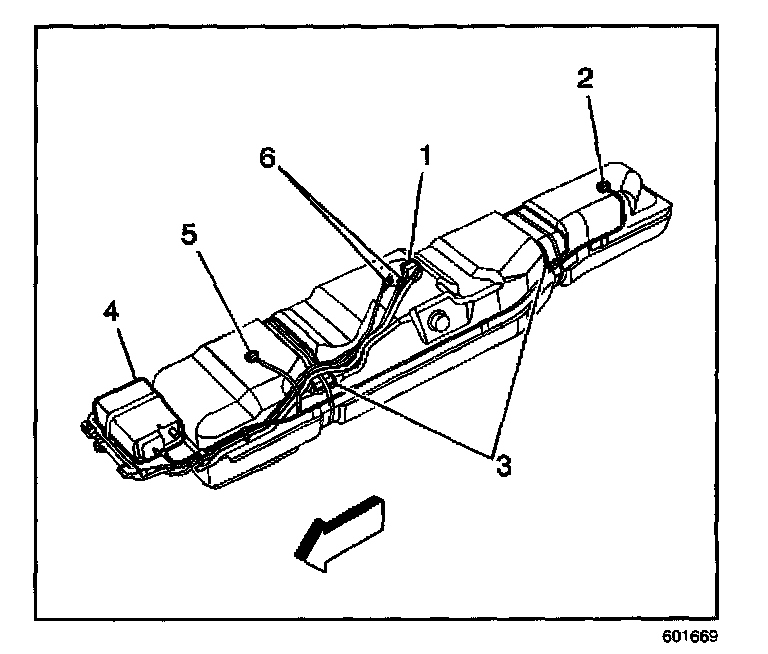 2
6
1
5
4
3
601669