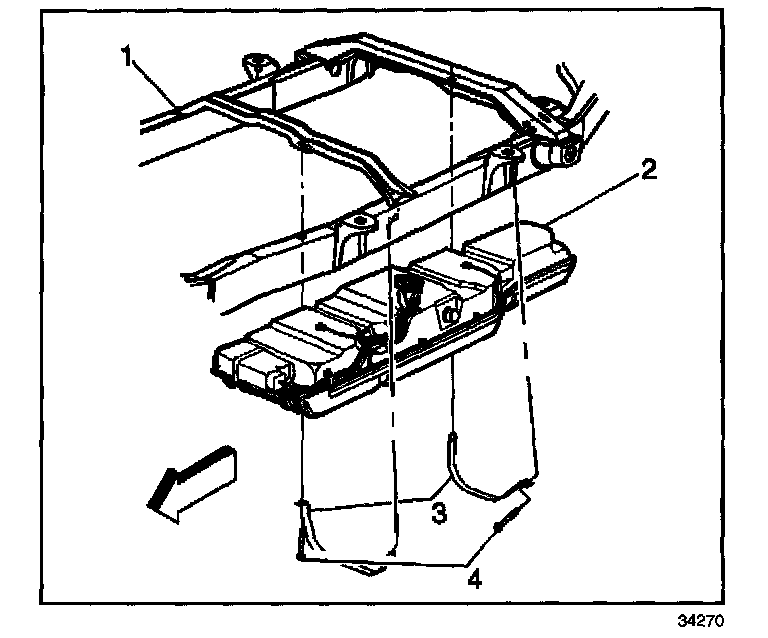 1
2
3
4
34270