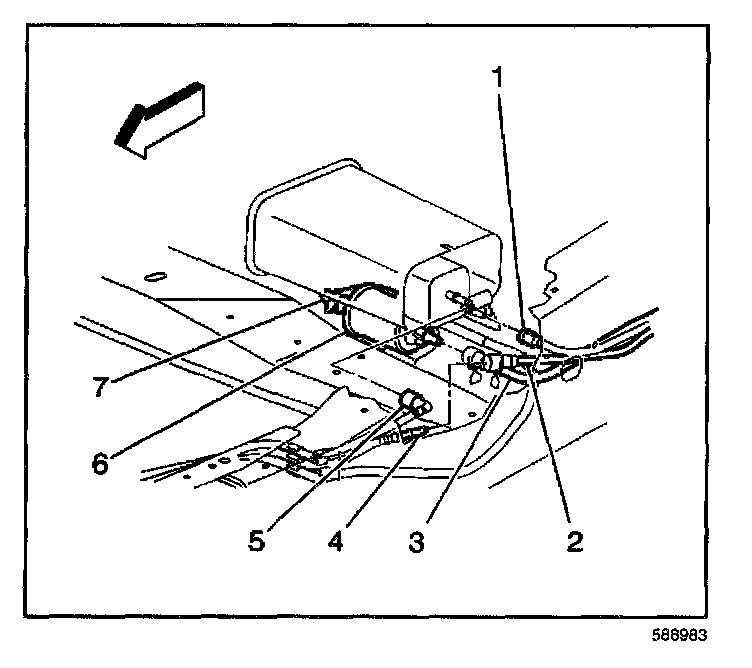 1
7
6
5
4
3
2
588983