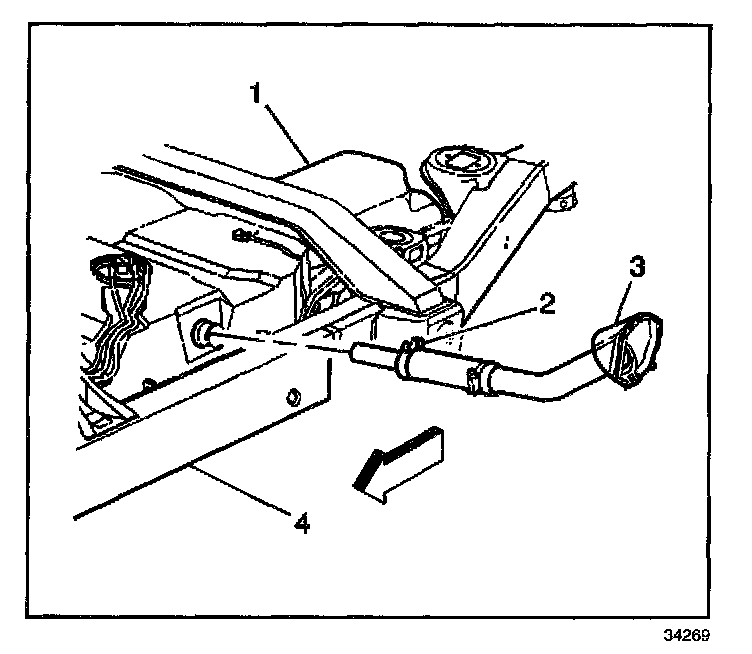 1
3
2
4
34269