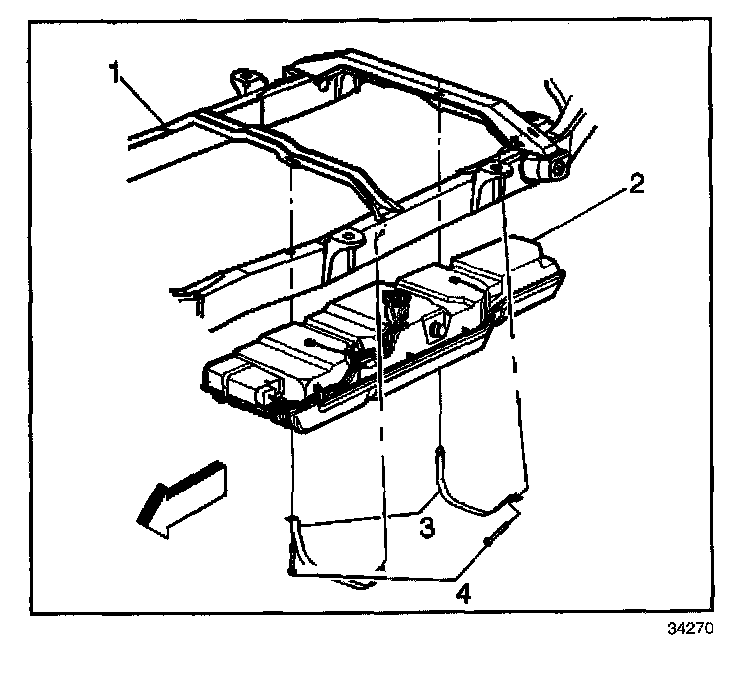 1
2
3
4
34270