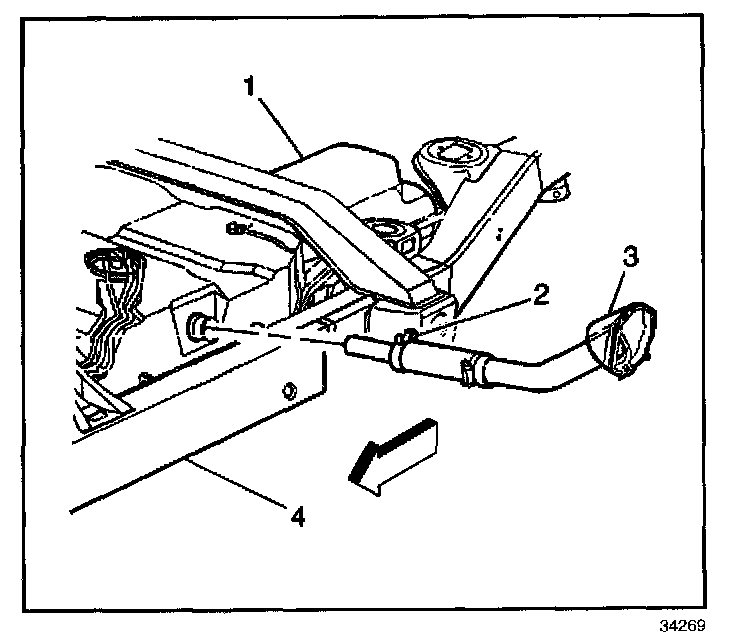 1
3
2
4
34269