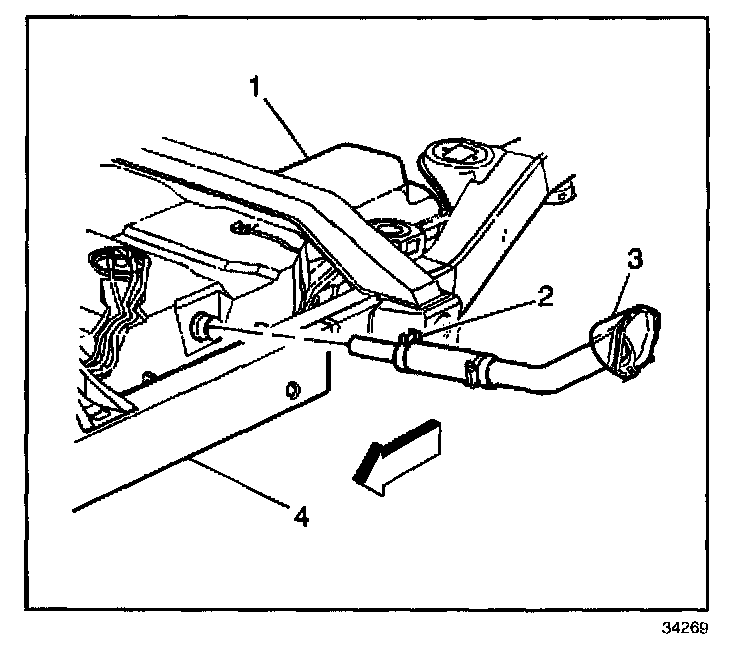 1
3
2
4
34269