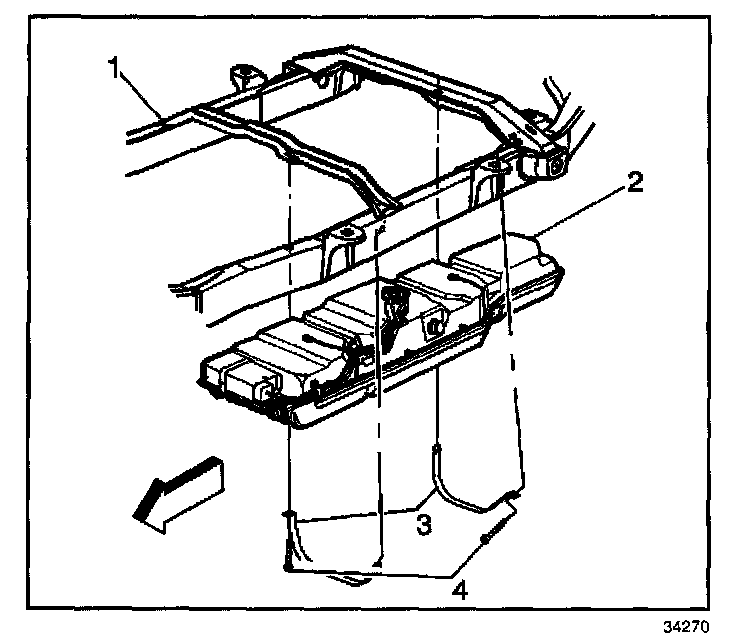 1
2
3
4
34270