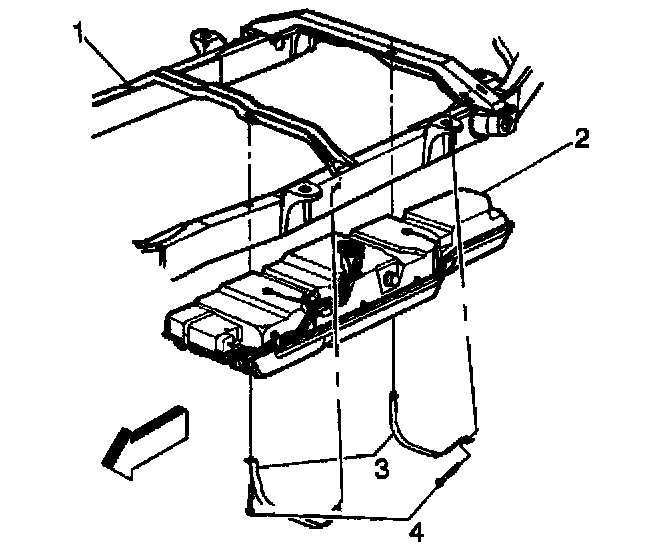 1
2
3
4