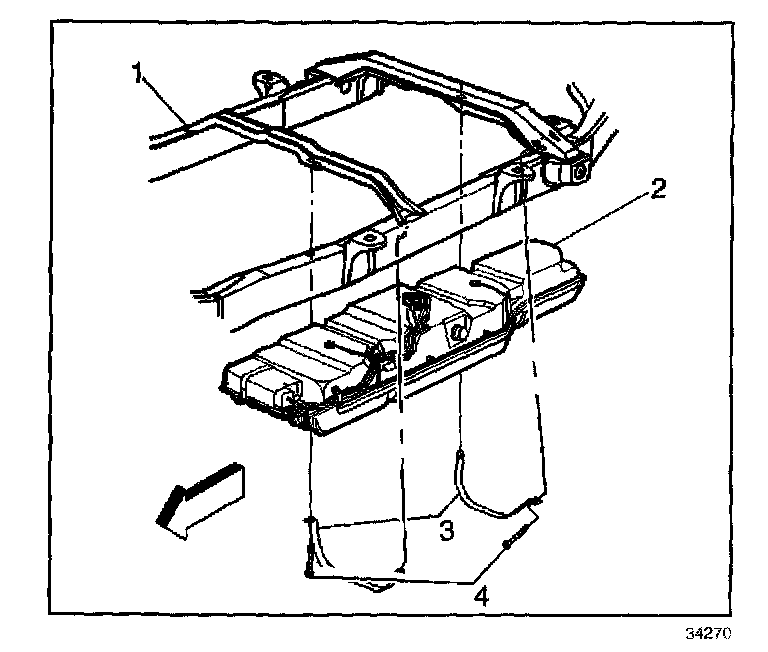 1
2
3
4
34270