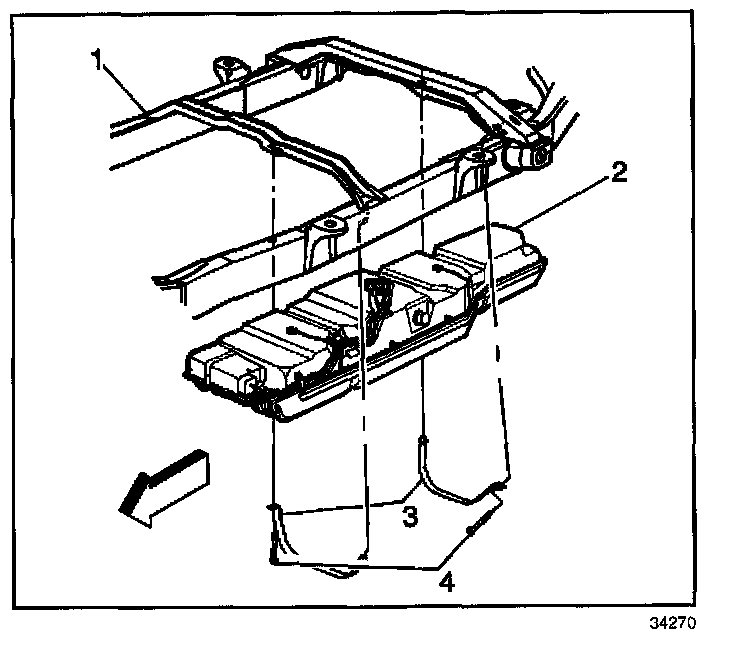 1
2
3
4
34270