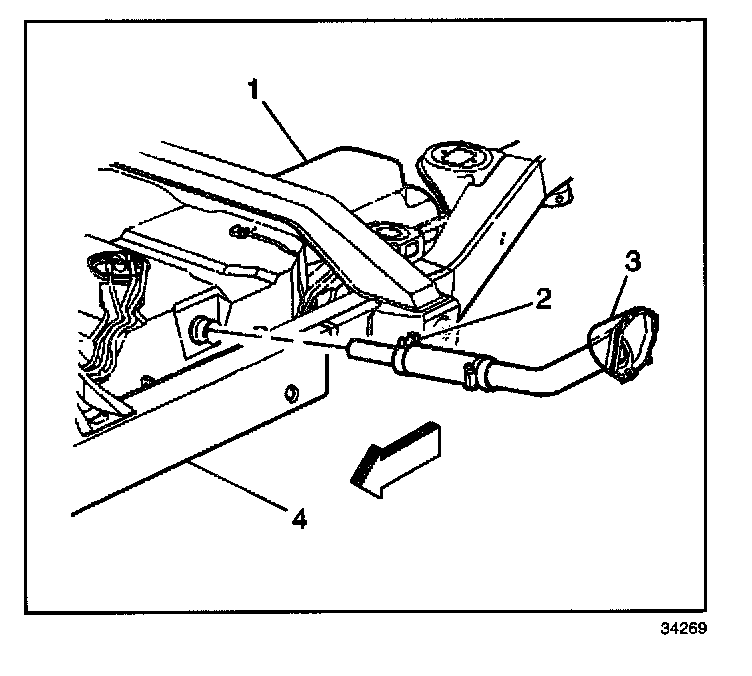 1
3
2
4
34269