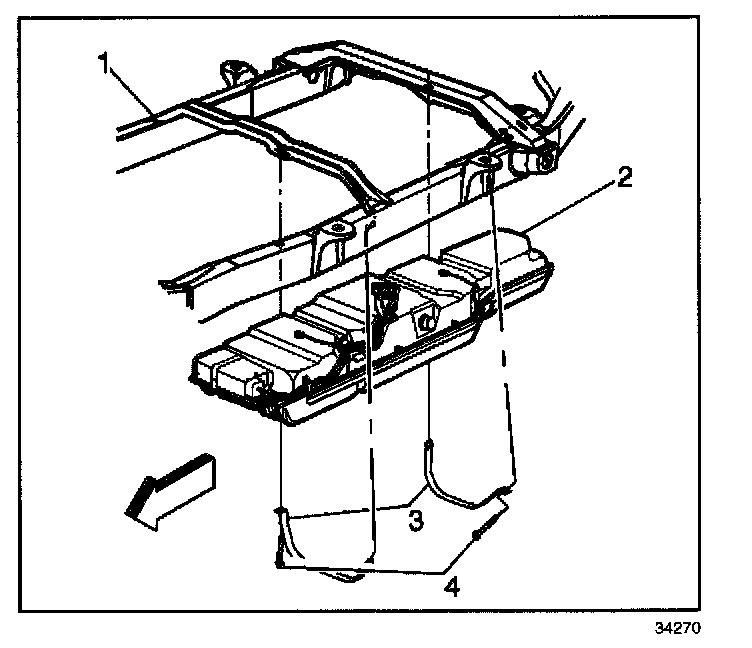 1
2
3
4
34270