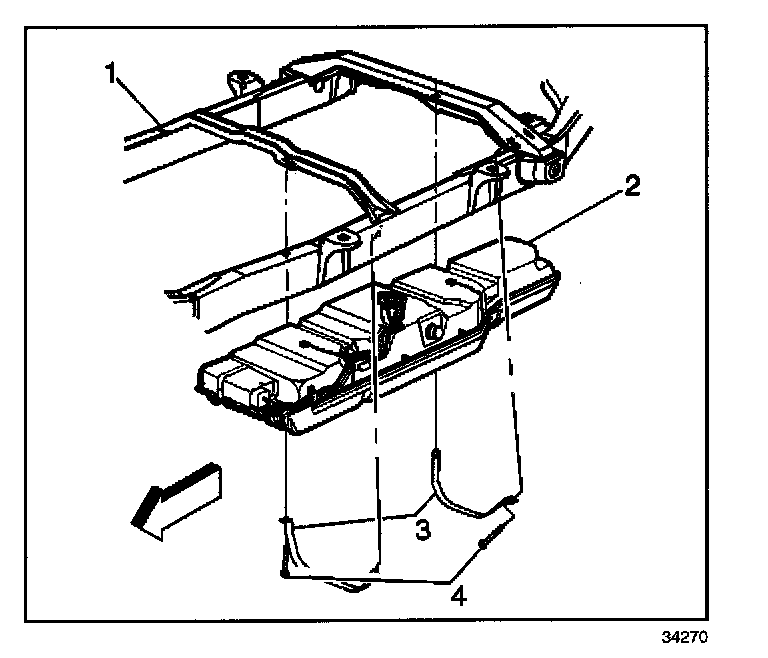 1
2
3
4
34270