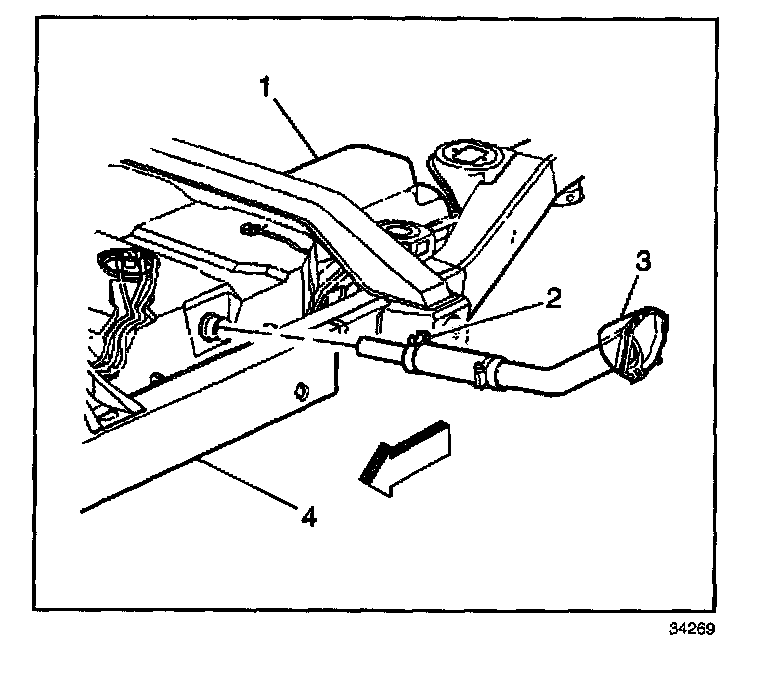 1
3
2
4
34269