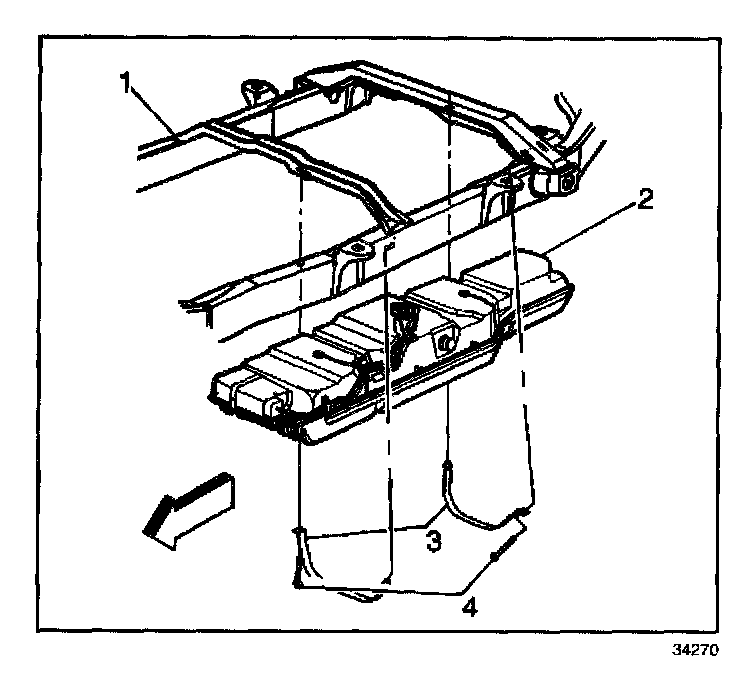 1
2
3
4
34270