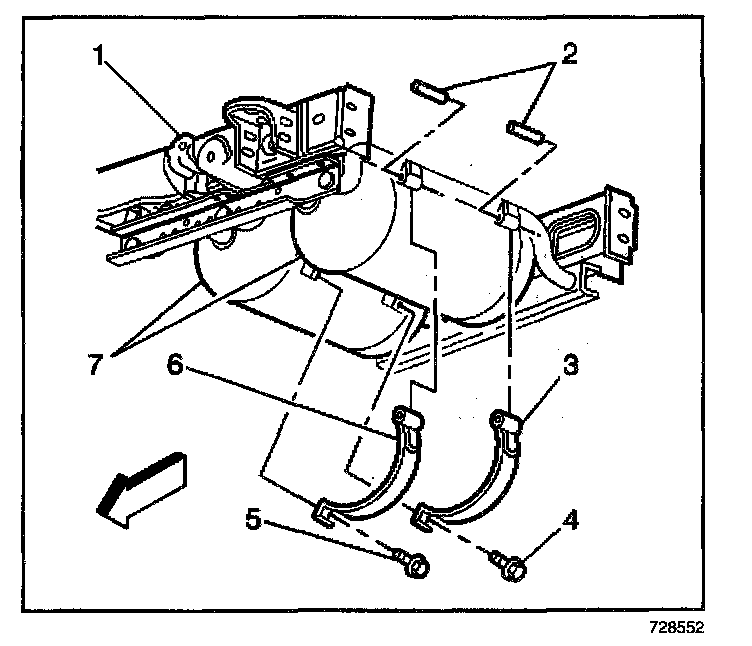 1
2
7
6
3
5
4
728552