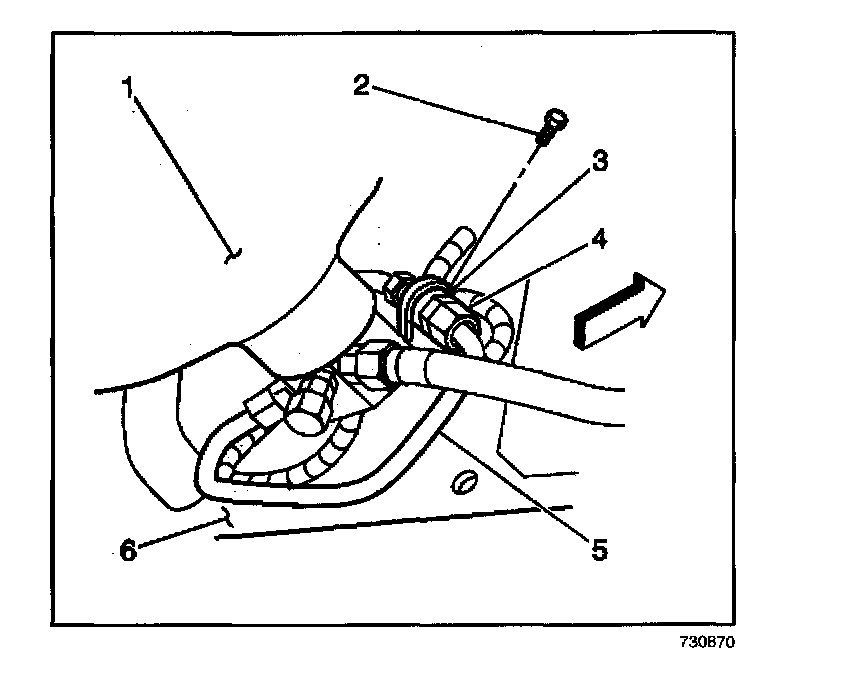 1
2
3
4
5
6
730870