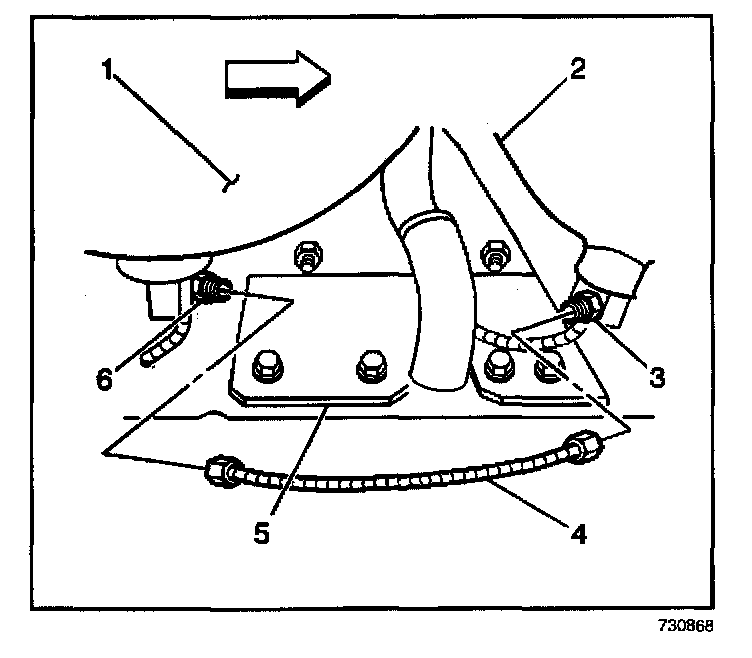 1
2
6
3
5
4
730868