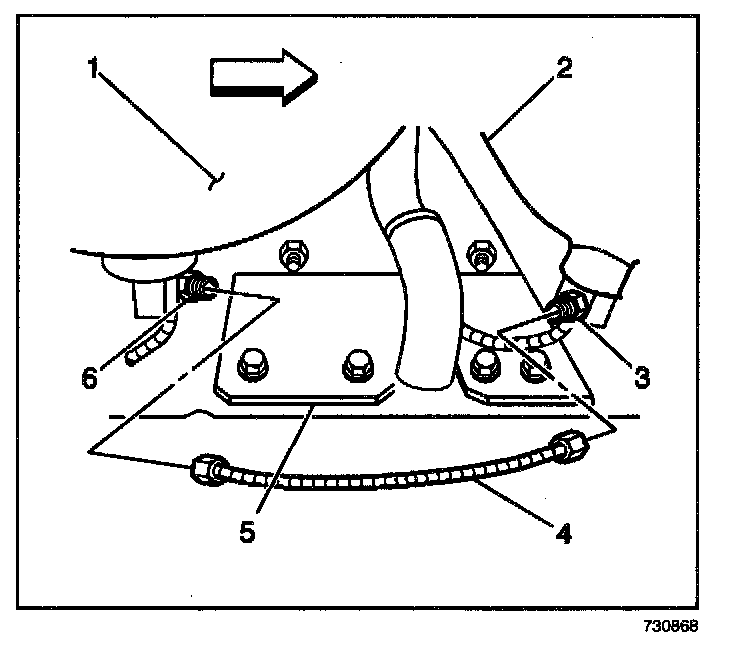 1
2
6
3
5
4
730868