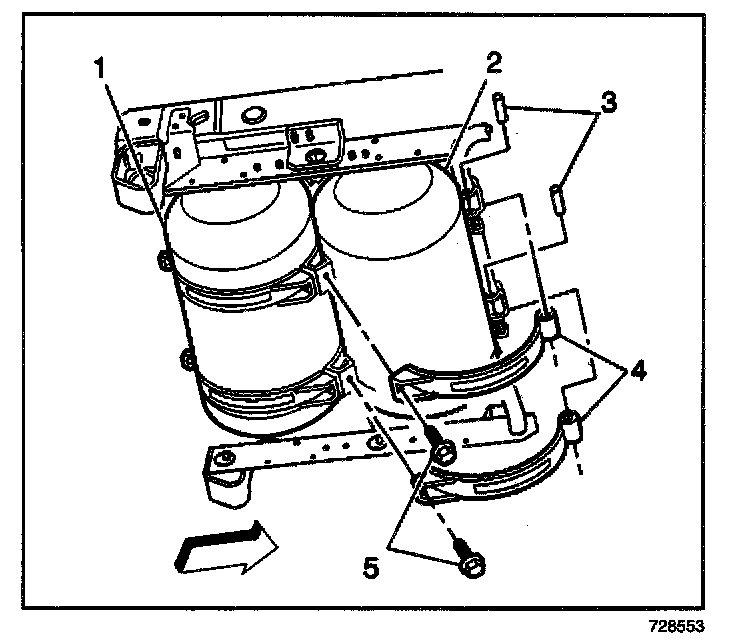 1
2
3
4
5
728553