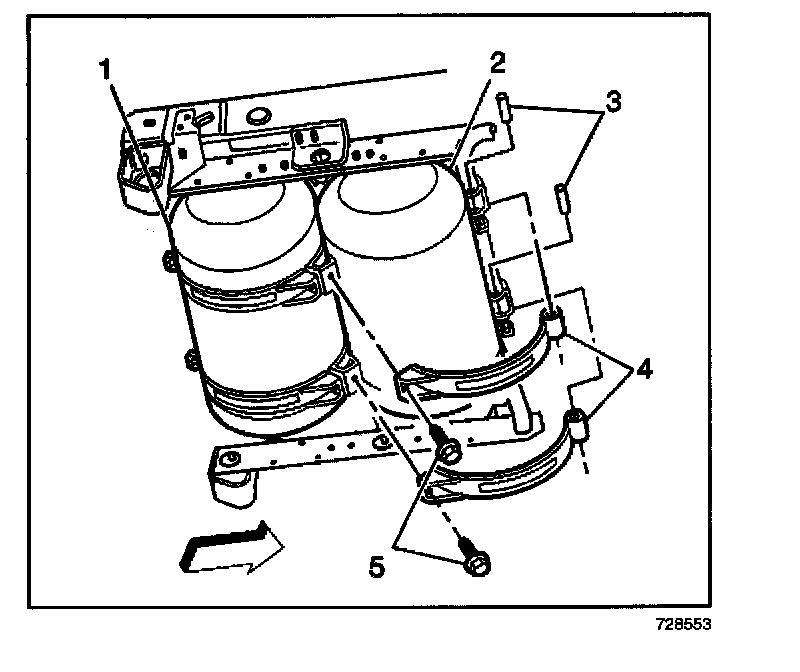 1
2
3
4
5
728553