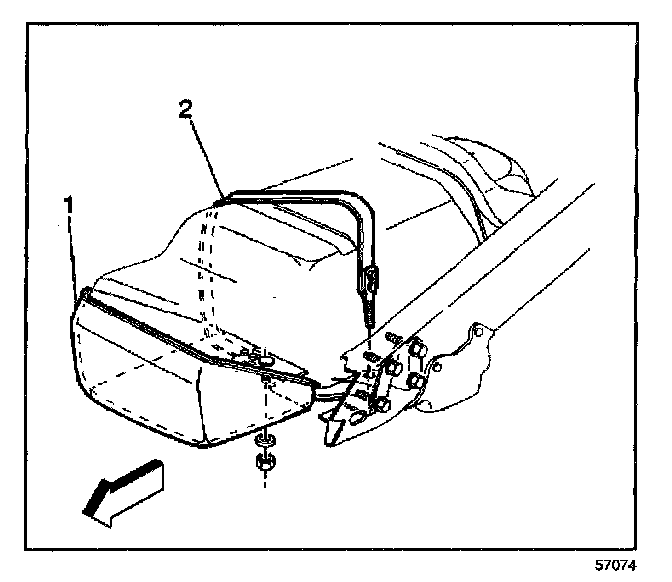 2

1

57074