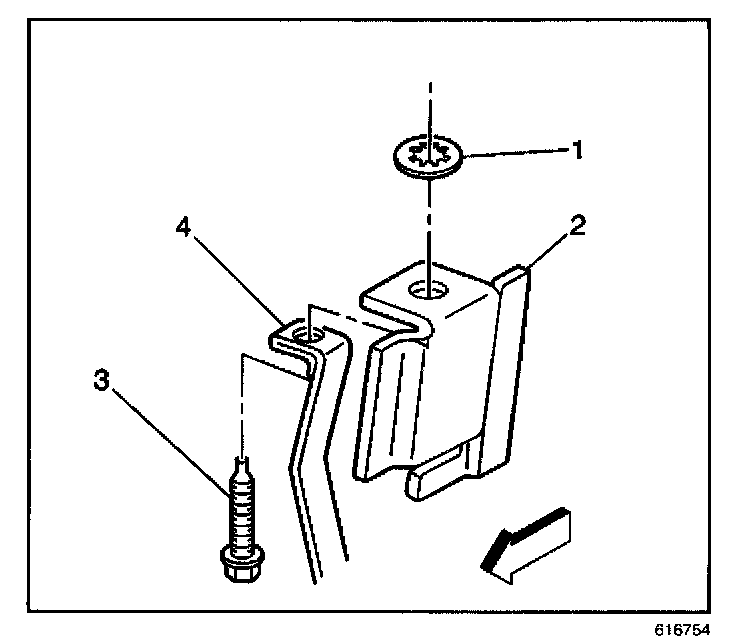 1
2
4
3
616754