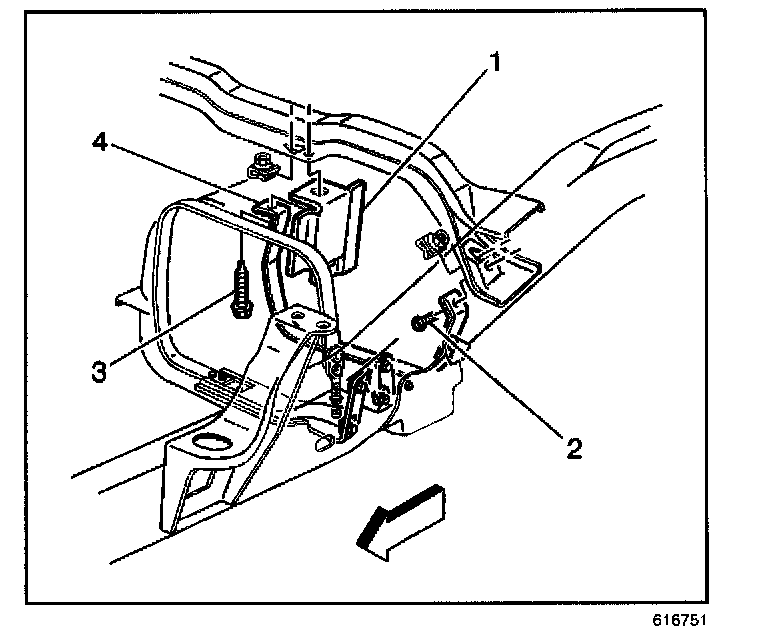 1
4
3
2
616751