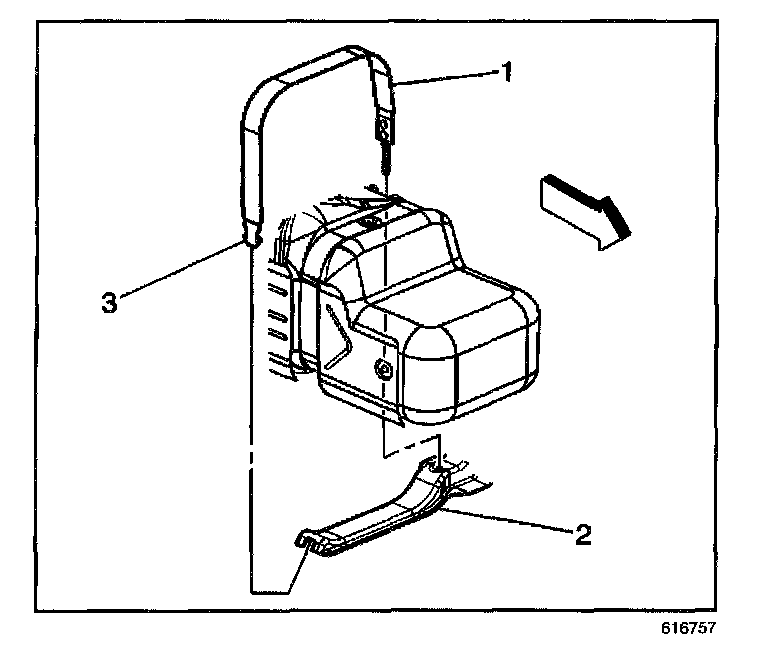 1
3
2
616757