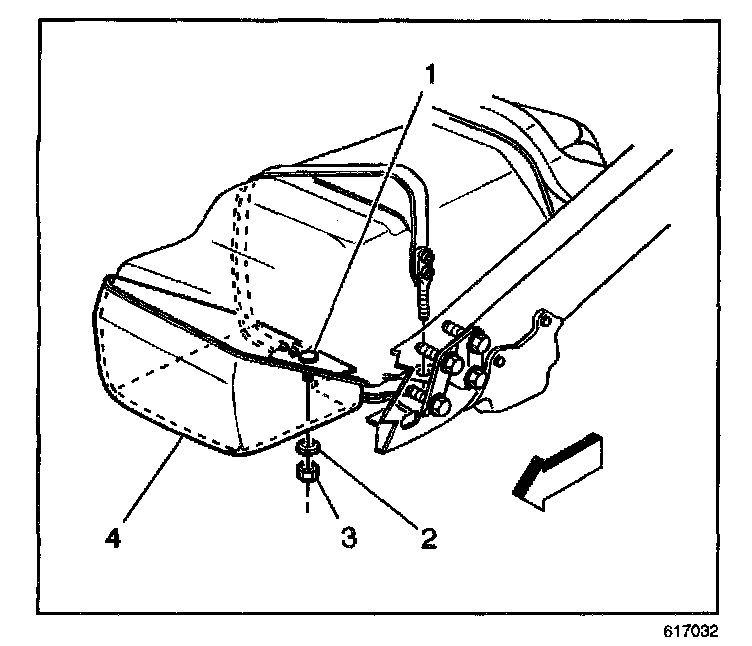 1
4
3
2
617032