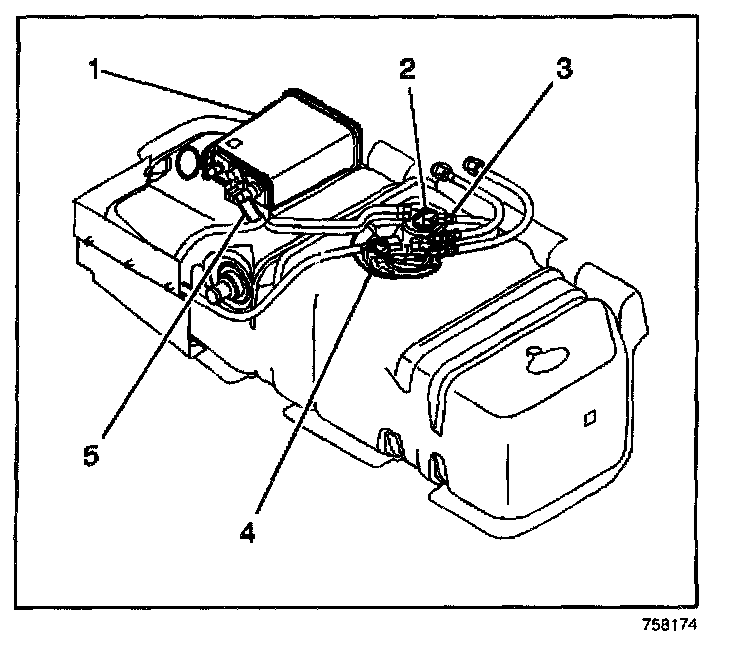 1
2
3
5
4
758174