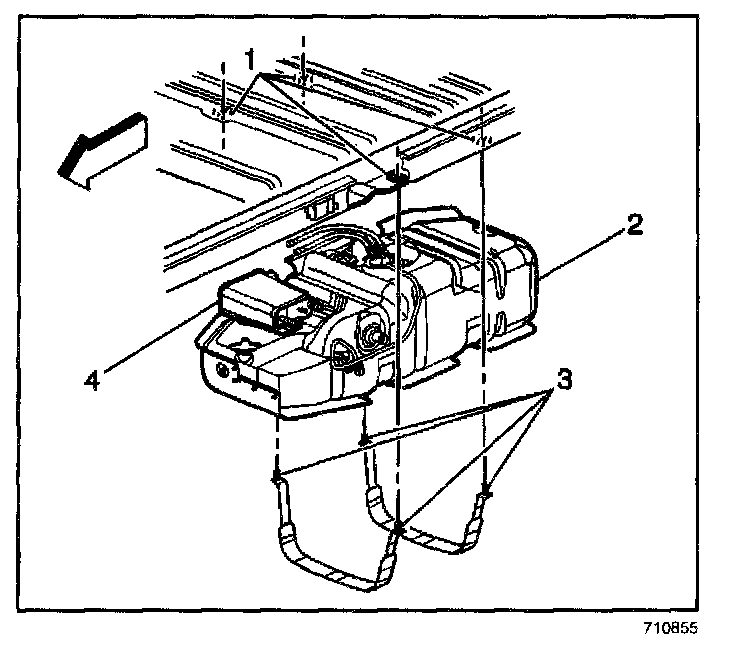 1
2
4
3
710855