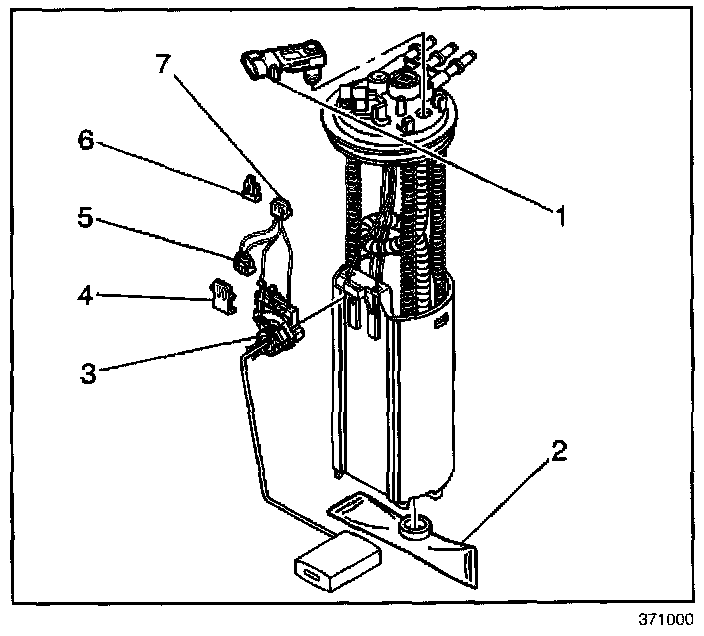 7
6
5
4
3
1
2
371000