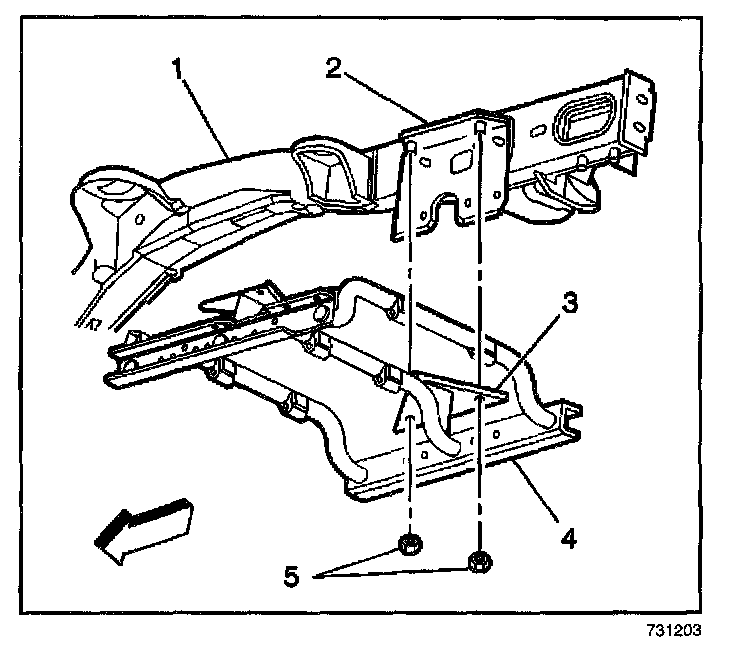 1
2
3
4
5
731203