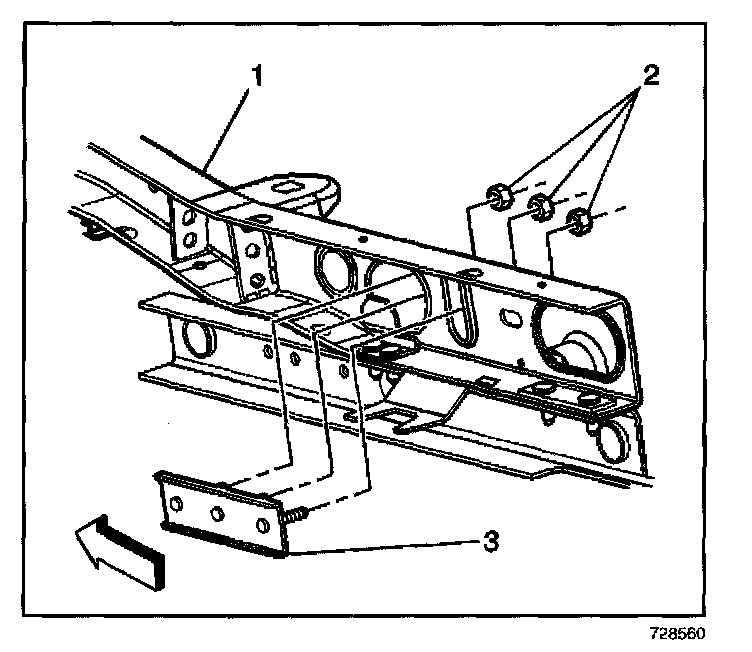 1
2
3
728560