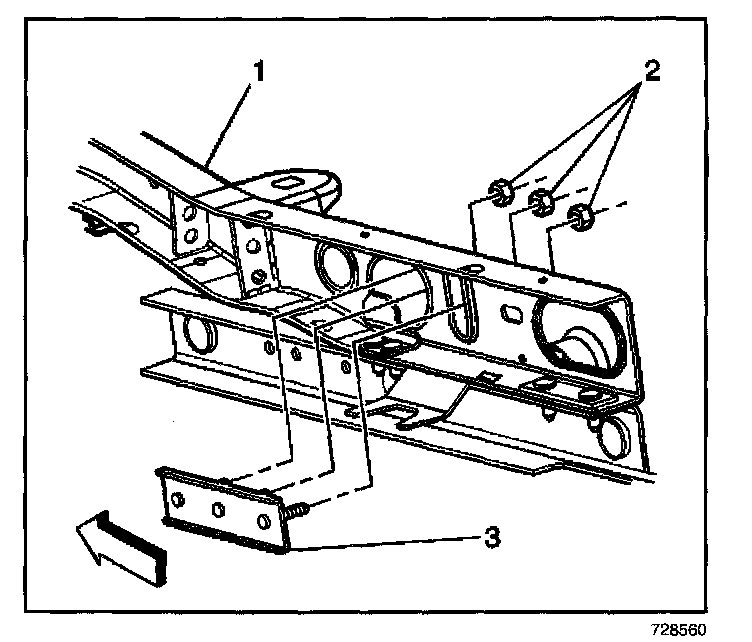 1
2
3
728560