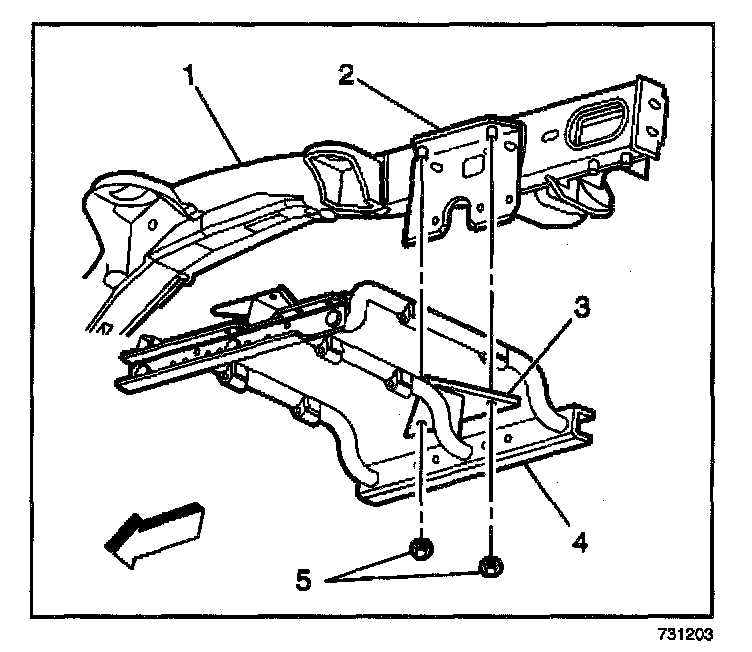 1
2
3
4
5
731203