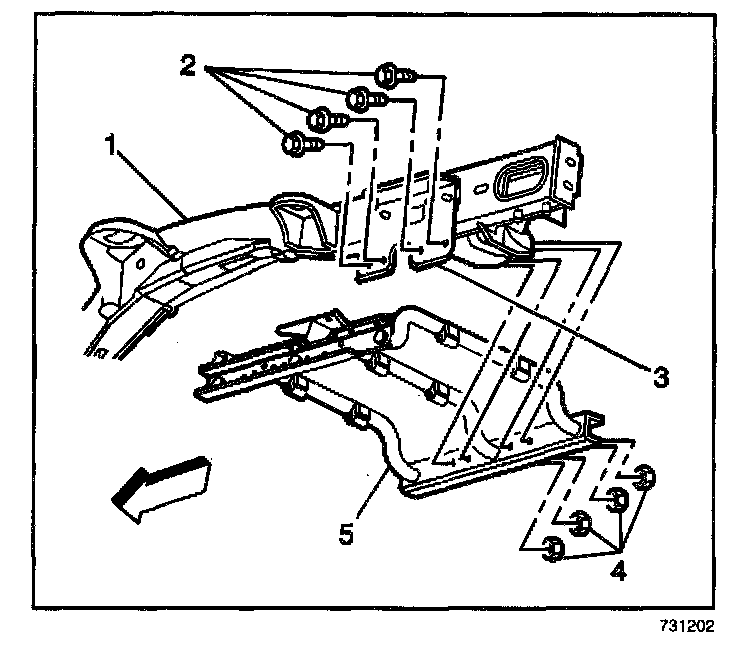 2
1
3
5
4
731202